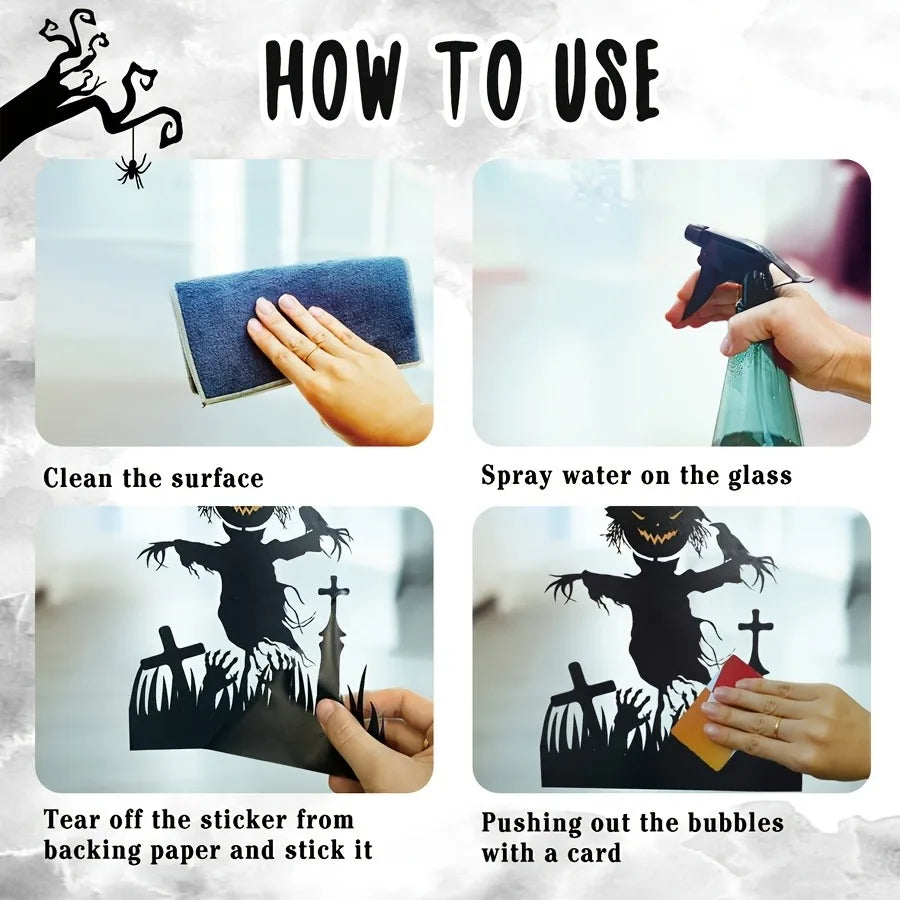 HOW TO USE

Clean the surface

Spray water on the glass

Tear off the sticker from backing paper and stick it

Pushing out the bubbles with a card