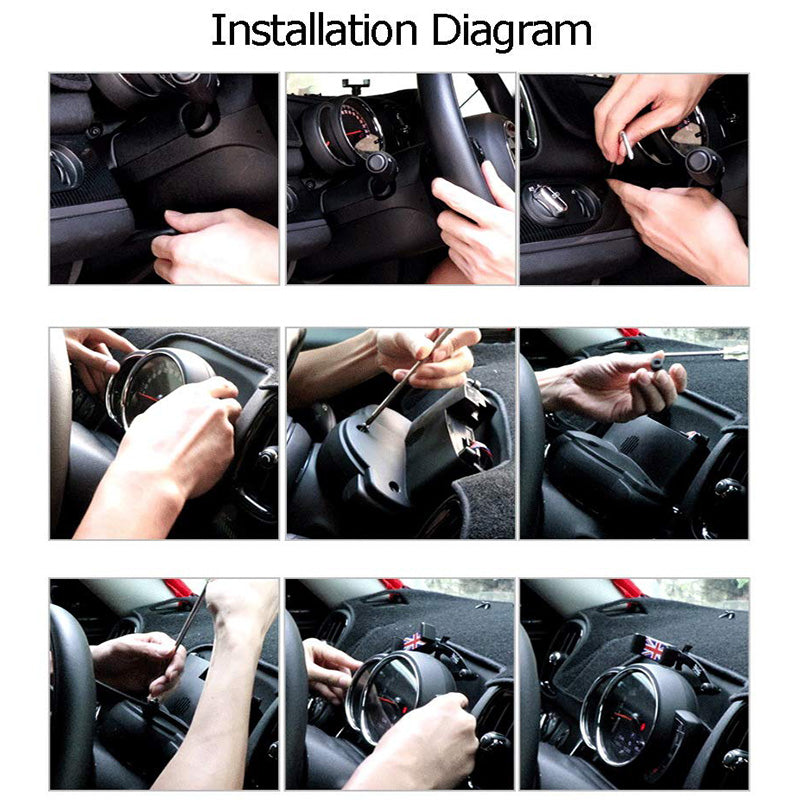 Installation Diagram