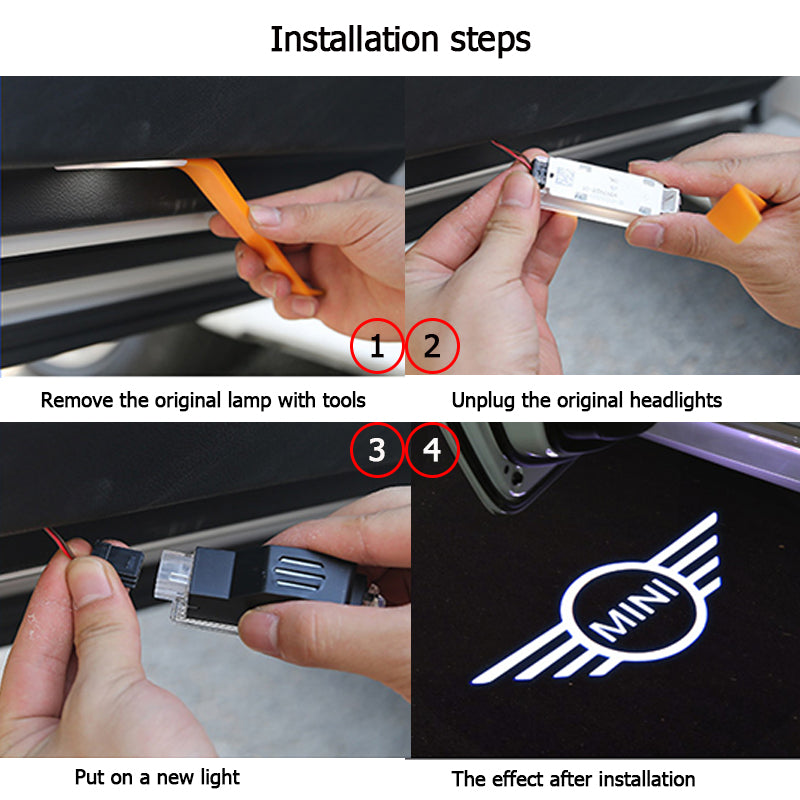 Installation steps

1

2

Remove the original lamp with tools

Unplug the original headlights

3

4

MINI

Put on a new light

The effect after installation